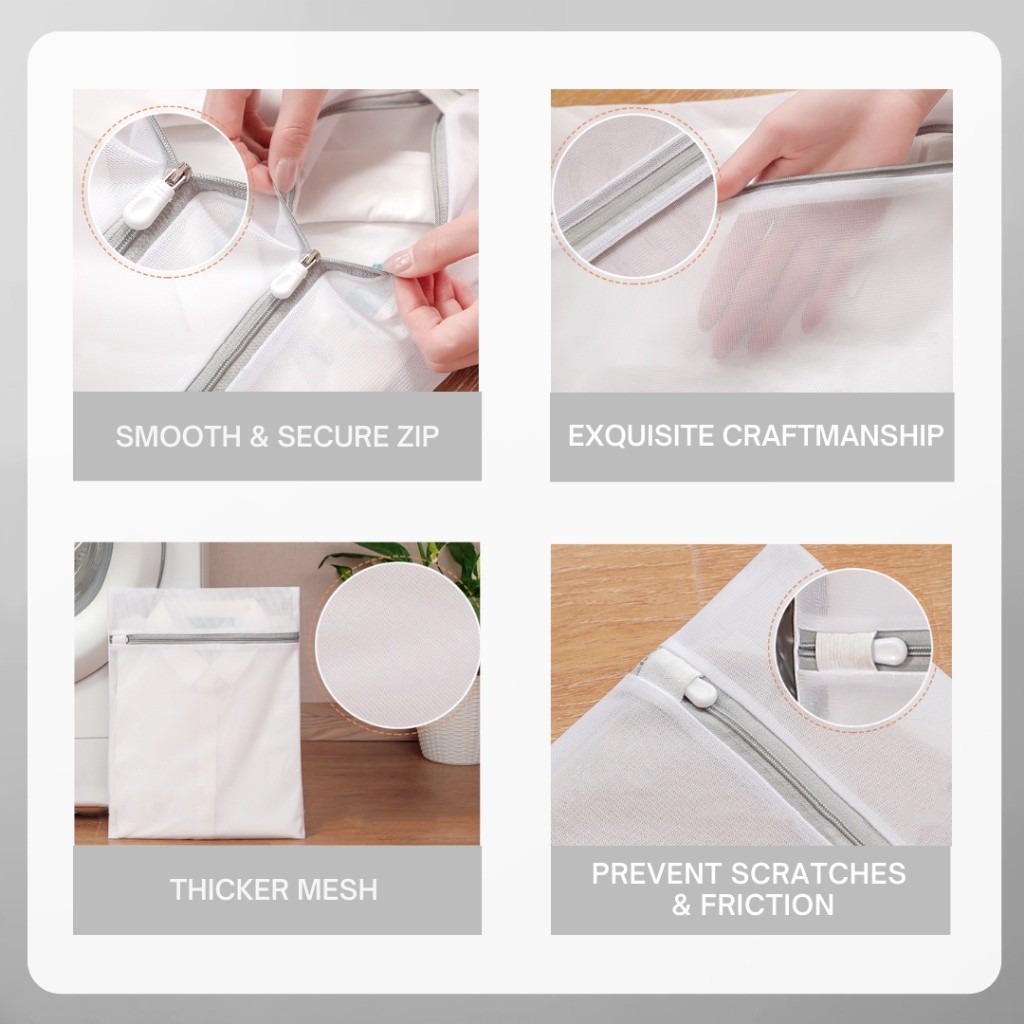 SMOOTH & SECURE ZIP

EXQUISITE CRAFTMANSHIP

THICKER MESH

PREVENT SCRATCHES & FRICTION