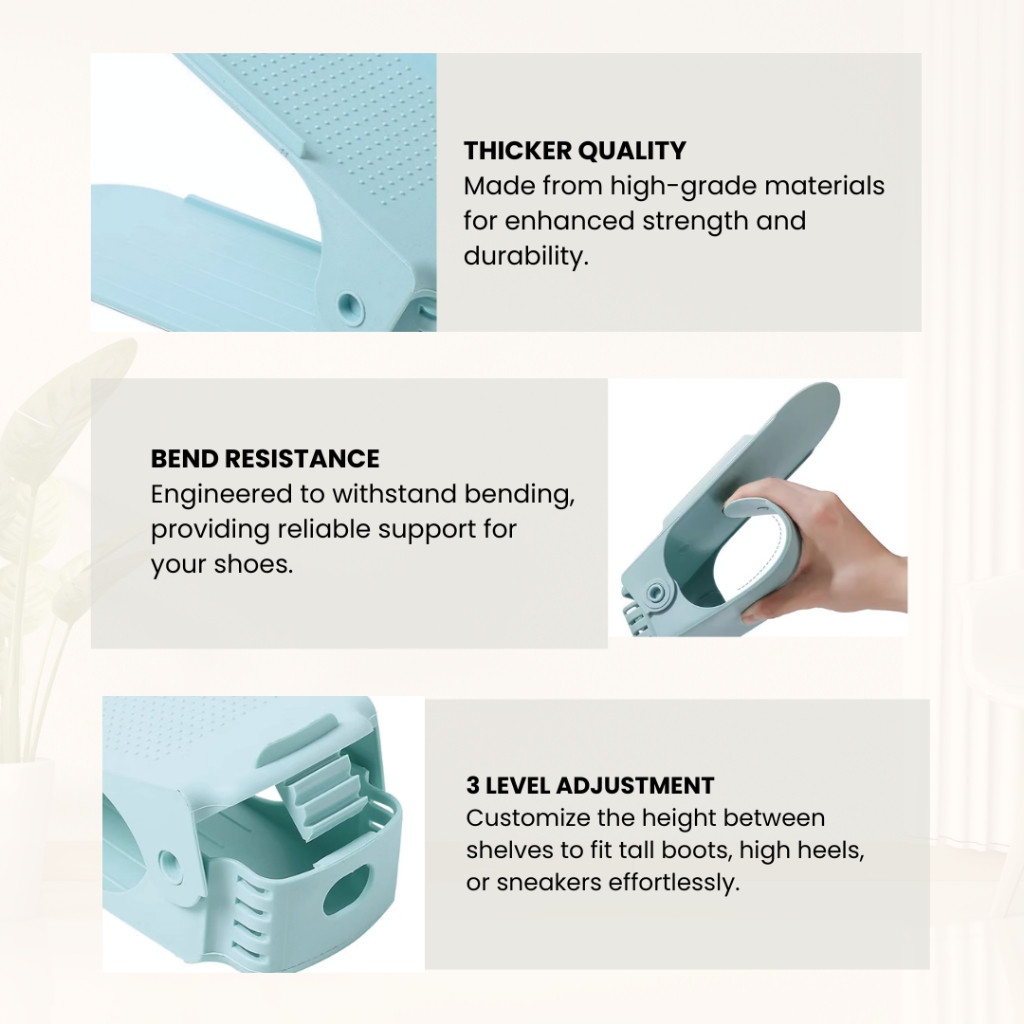 THICKER QUALITY
Made from high-grade materials for enhanced strength and durability.

BEND RESISTANCE
Engineered to withstand bending, providing reliable support for your shoes.

3 LEVEL ADJUSTMENT
Customize the height between shelves to fit tall boots, high heels, or sneakers effortlessly.