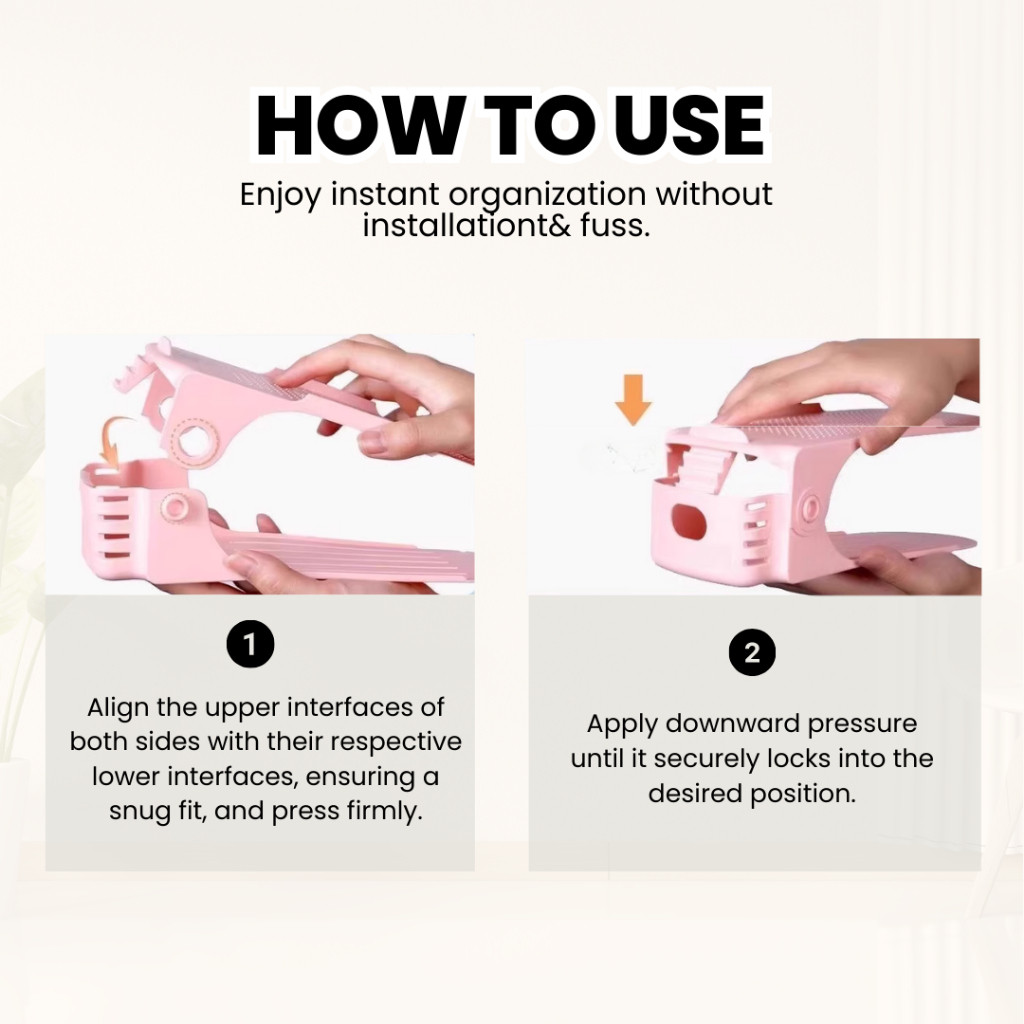 HOW TO USE

Enjoy instant organization without installationt& fuss.

1

Align the upper interfaces of both sides with their respective lower interfaces, ensuring a snug fit, and press firmly.

2

Apply downward pressure until it securely locks into the desired position.