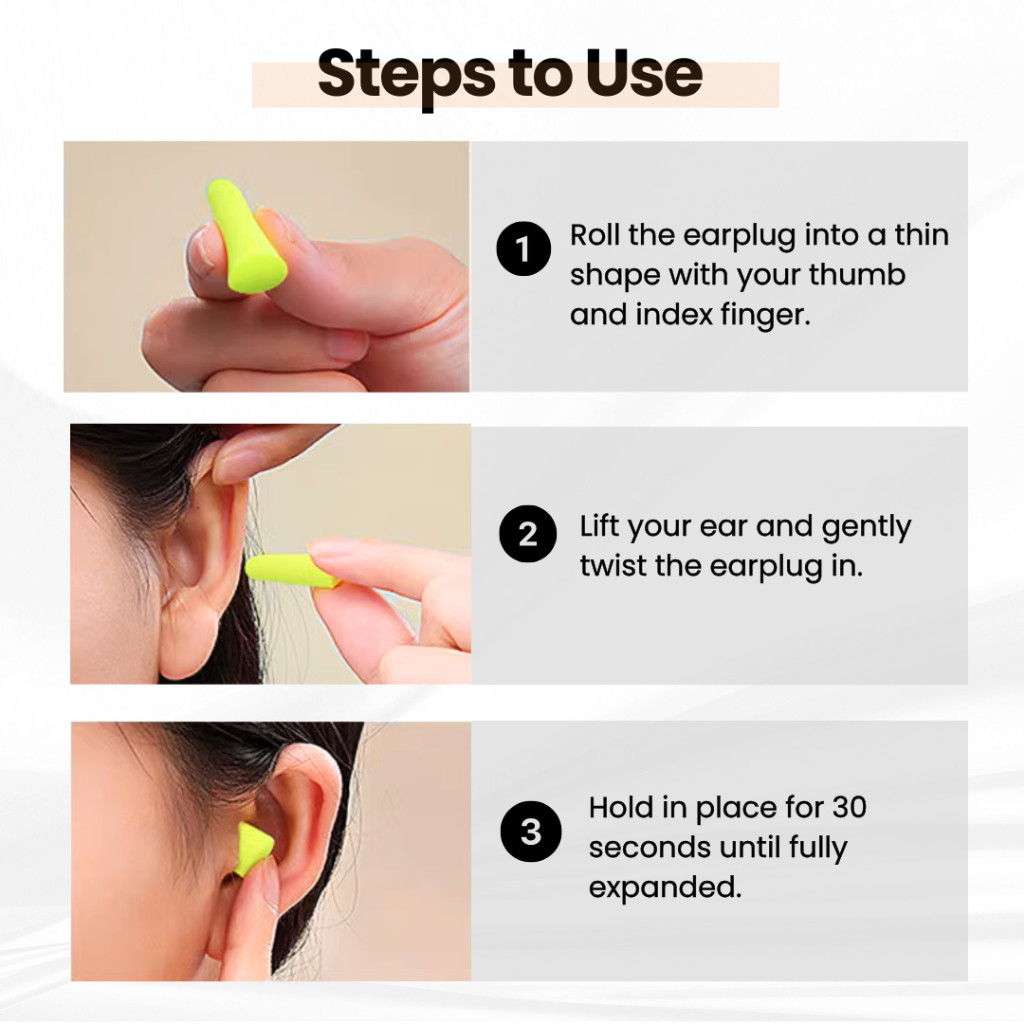 Steps to Use

1 Roll the earplug into a thin shape with your thumb and index finger.

2 Lift your ear and gently twist the earplug in.

3 Hold in place for 30 seconds until fully expanded.