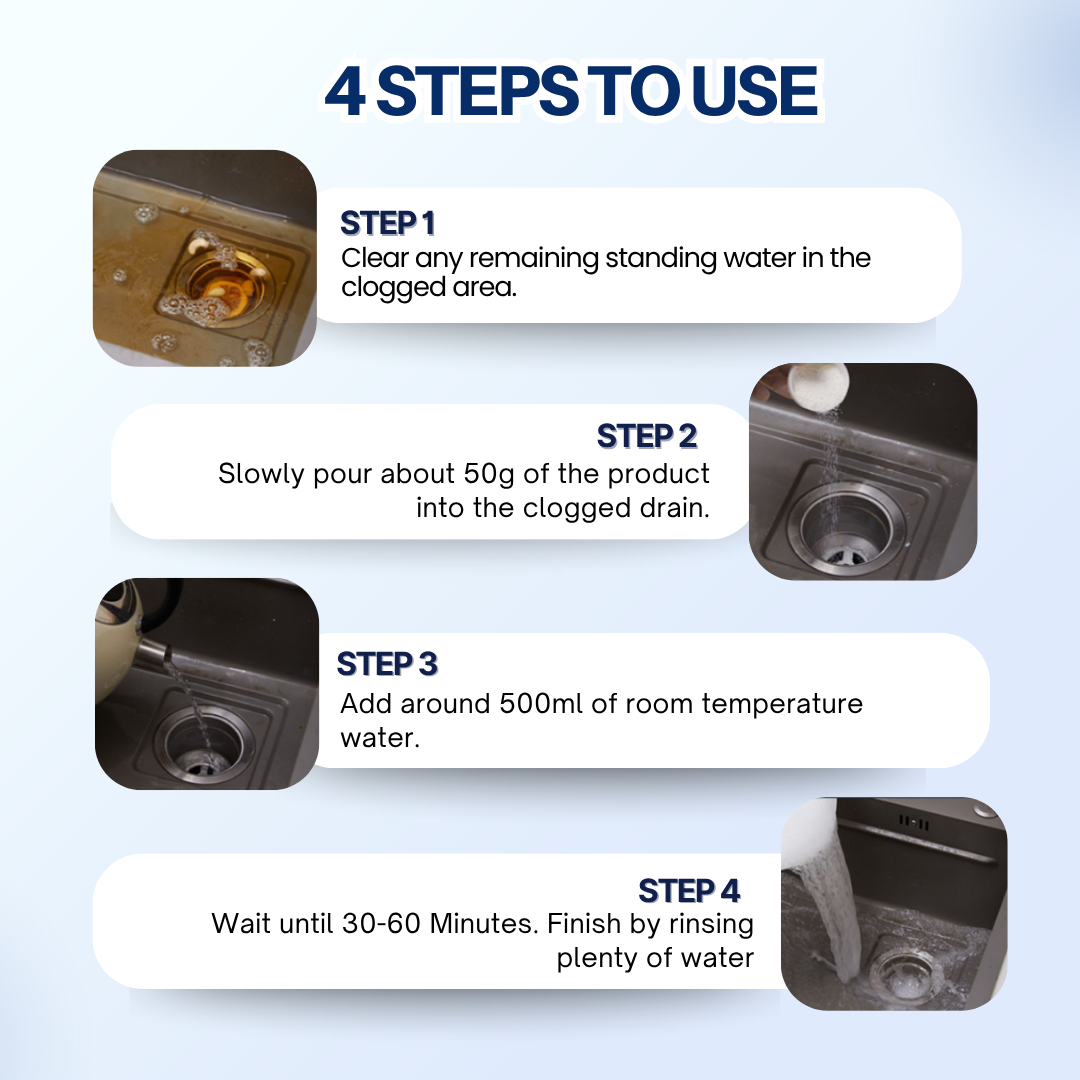 4 STEPS TO USE

STEP 1
Clear any remaining standing water in the clogged area.

STEP 2
Slowly pour about 50g of the product into the clogged drain.

STEP 3
Add around 500ml of room temperature water.

STEP 4
Wait until 30-60 Minutes. Finish by rinsing plenty of water